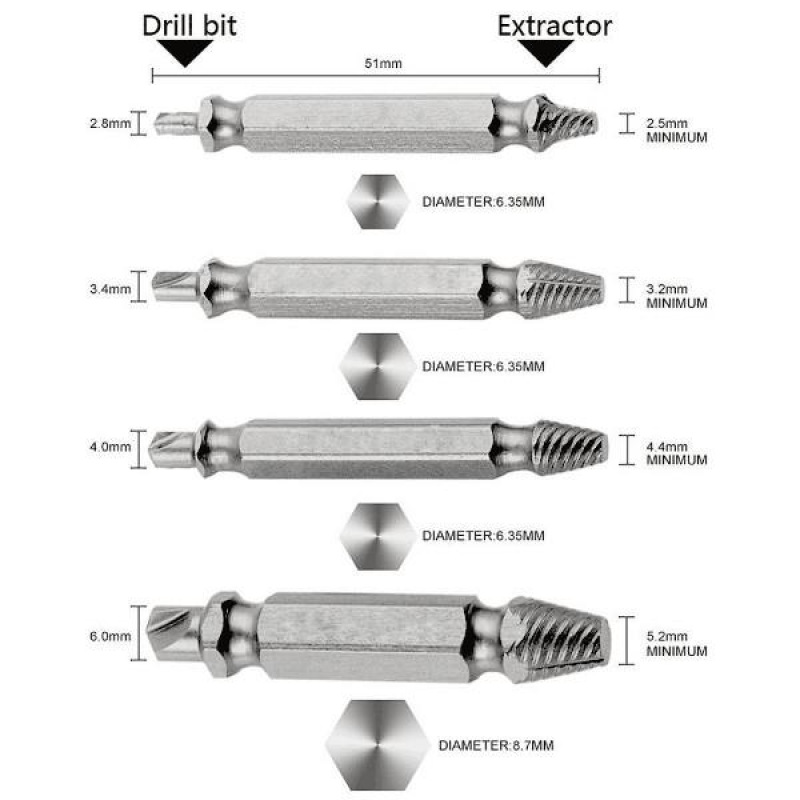 Drill bit
Extractor
51mm
2.8mm
2.5mm MINIMUM
DIAMETER:6.35MM
3.4mm
3.2mm MINIMUM
DIAMETER:6.35MM
4.0mm
4.4mm MINIMUM
DIAMETER:6.35MM
6.0mm
5.2mm MINIMUM
DIAMETER:8.7MM