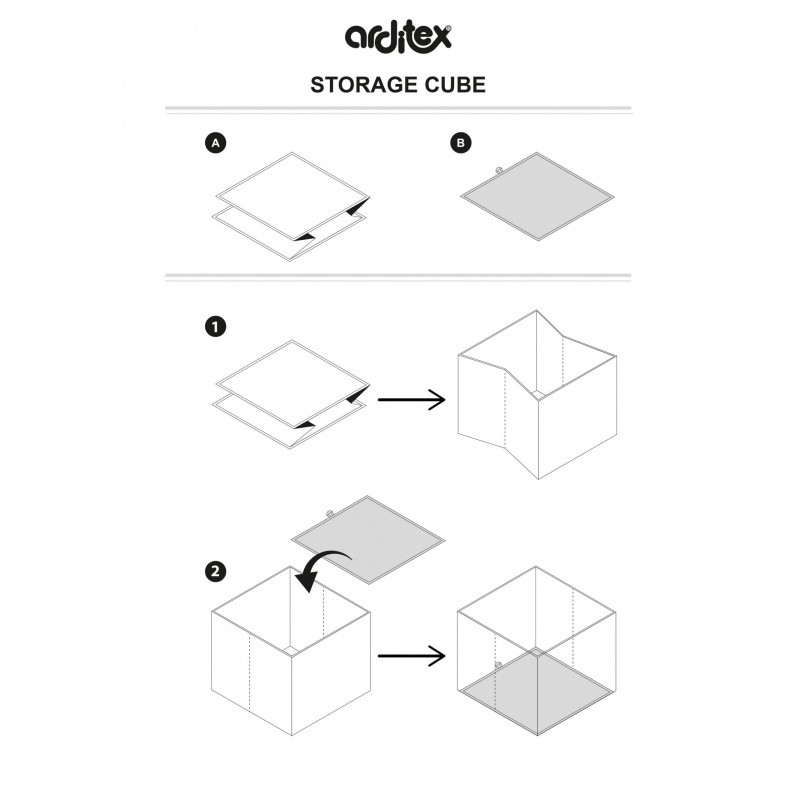 arditex

STORAGE CUBE

A

B

1

2