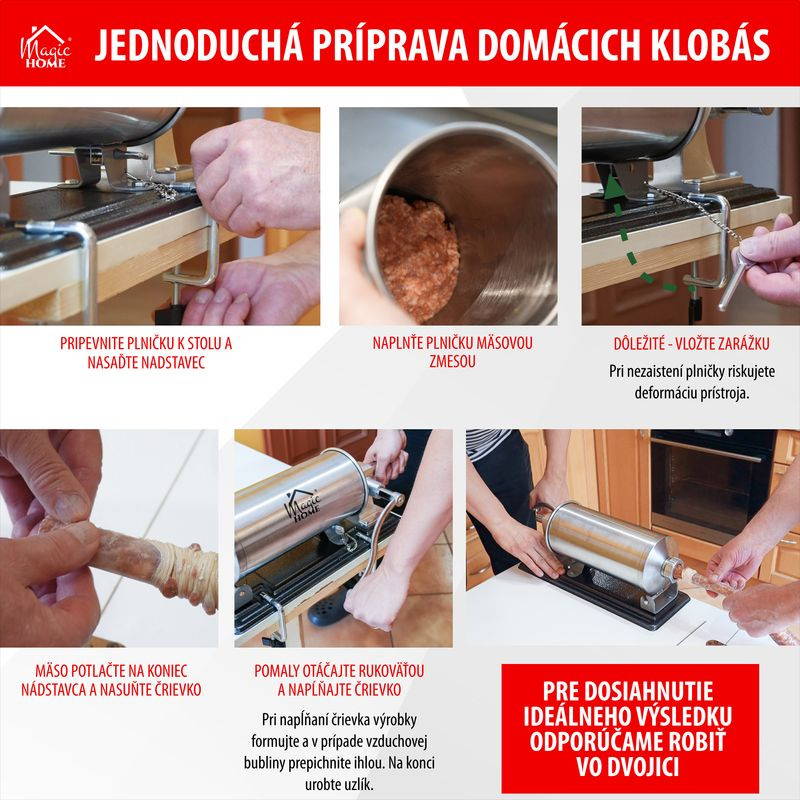 Magic HOME

JEDNODUCHÁ PRÍPRAVA DOMÁCICH KLOBÁS

PRIPEVNITE PLNIČKU K STOLU A NASAĎTE NADSTAVEC

NAPLNŤE PLNIČKU MÄSOVOU ZMESOU

DÔLEŽITÉ - VLOŽTE ZARÁŽKU

Pri nezaistení plničky riskujete deformáciu prístroja.

Magic HOME

MÄSO POTLAČTE NA KONIEC NÁDSTAVCA A NASUŇTE ČRIEVKO

POMALY OTÁČAJTE RUKOVÄŤOU A NAPĹŇAJTE ČRIEVKO

Pri napĺňaní črievka výrobky formujte a v prípade vzduchovej bubliny prepichnite ihlou. Na konci urobte uzlík.

PRE DOSIAHNUTIE IDEÁLNEHO VÝSLEDKU ODPORÚČAME ROBIŤ VO DVOJICI