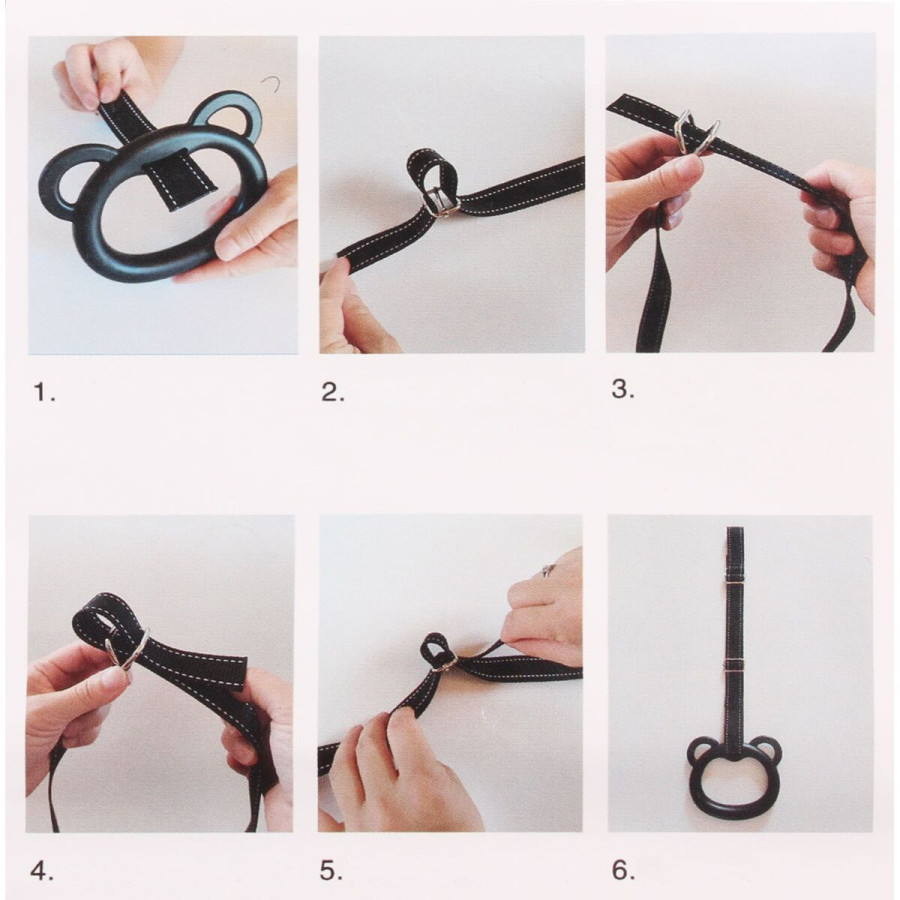 1.

2.

3.

4.

5.

6.